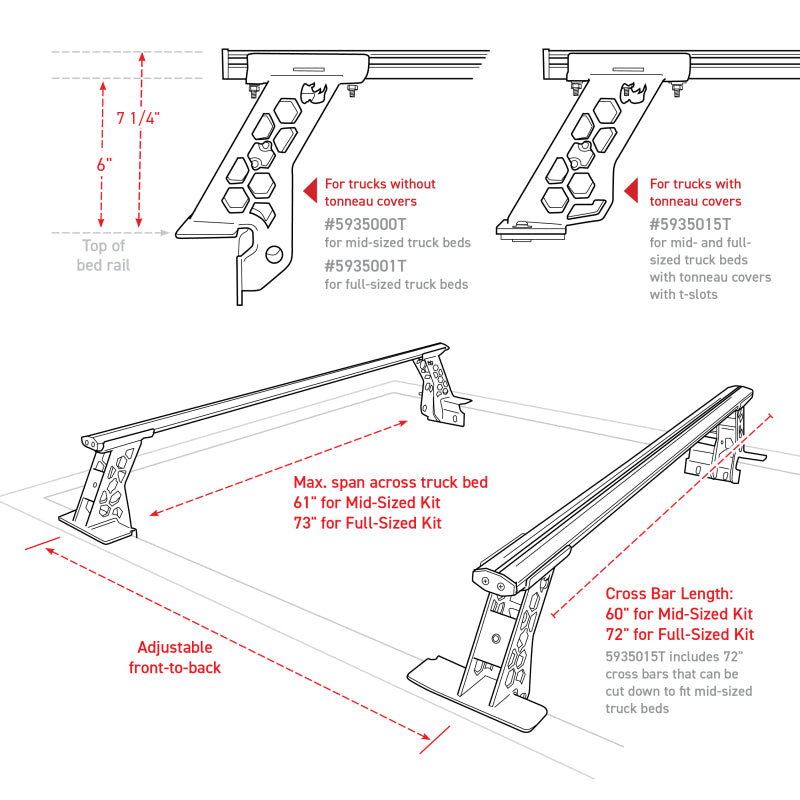 7 1/4"

6"

Top of bed rail

For trucks without tonneau covers

#5935000T
for mid-sized truck beds

#5935001T
for full-sized truck beds

For trucks with tonneau covers

#5935015T
for mid- and full-sized truck beds with tonneau covers with t-slots

Max. span across truck bed
61" for Mid-Sized Kit
73" for Full-Sized Kit

Adjustable front-to-back

Cross Bar Length:
60" for Mid-Sized Kit
72" for Full-Sized Kit

5935015T includes 72" cross bars that can be cut down to fit mid-sized truck beds